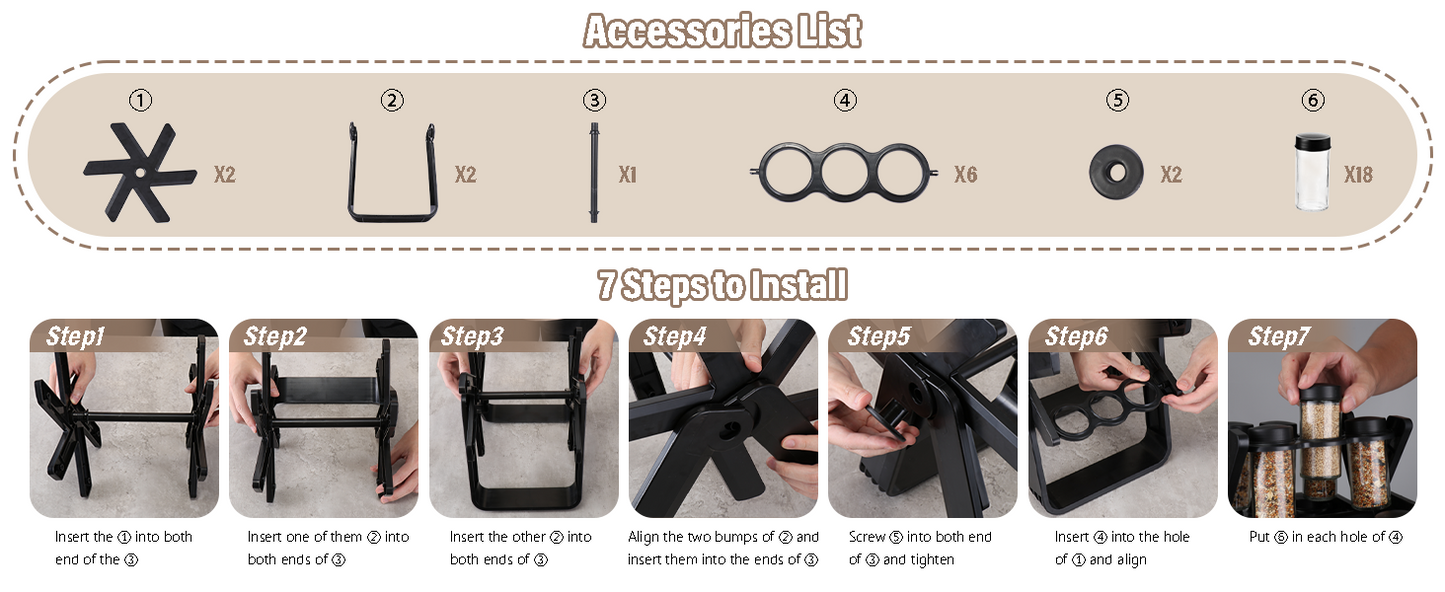 Accessories List

①
X2

②
X2

③
X1

④
X6

⑤
X2

⑥
X18

7 Steps to Install

Step1
Insert the ① into both end of the ③

Step2
Insert one of them ② into both ends of ③

Step3
Insert the other ② into both ends of ③

Step4
Align the two bumps of ② and insert them into the ends of ③

Step5
Screw ⑤ into both end of ③ and tighten

Step6
Insert ④ into the hole of ① and align

Step7
Put ⑥ in each hole of ④