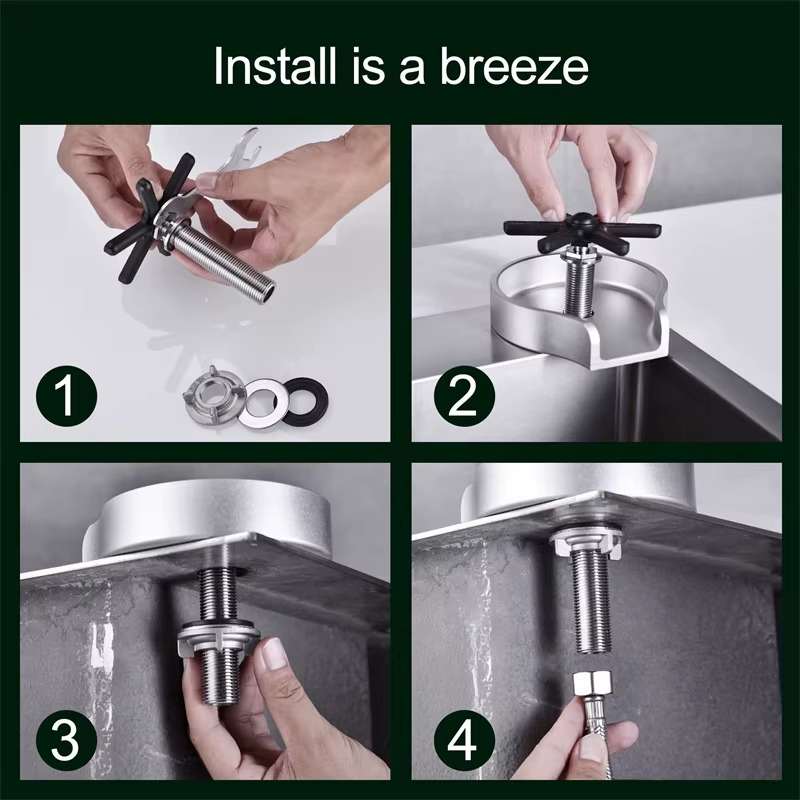 Install is a breeze

1

2

3

4