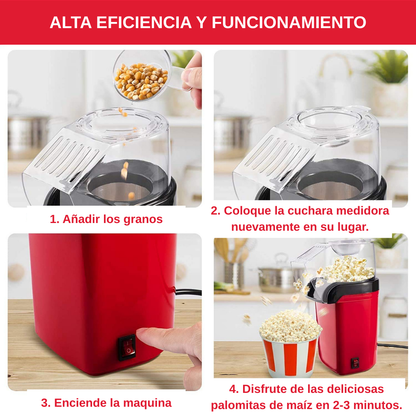 ALTA EFICIENCIA Y FUNCIONAMIENTO

1. Añadir los granos

2. Coloque la cuchara medidora nuevamente en su lugar.

3. Enciende la maquina

4. Disfrute de las deliciosas palomitas de maíz en 2-3 minutos.