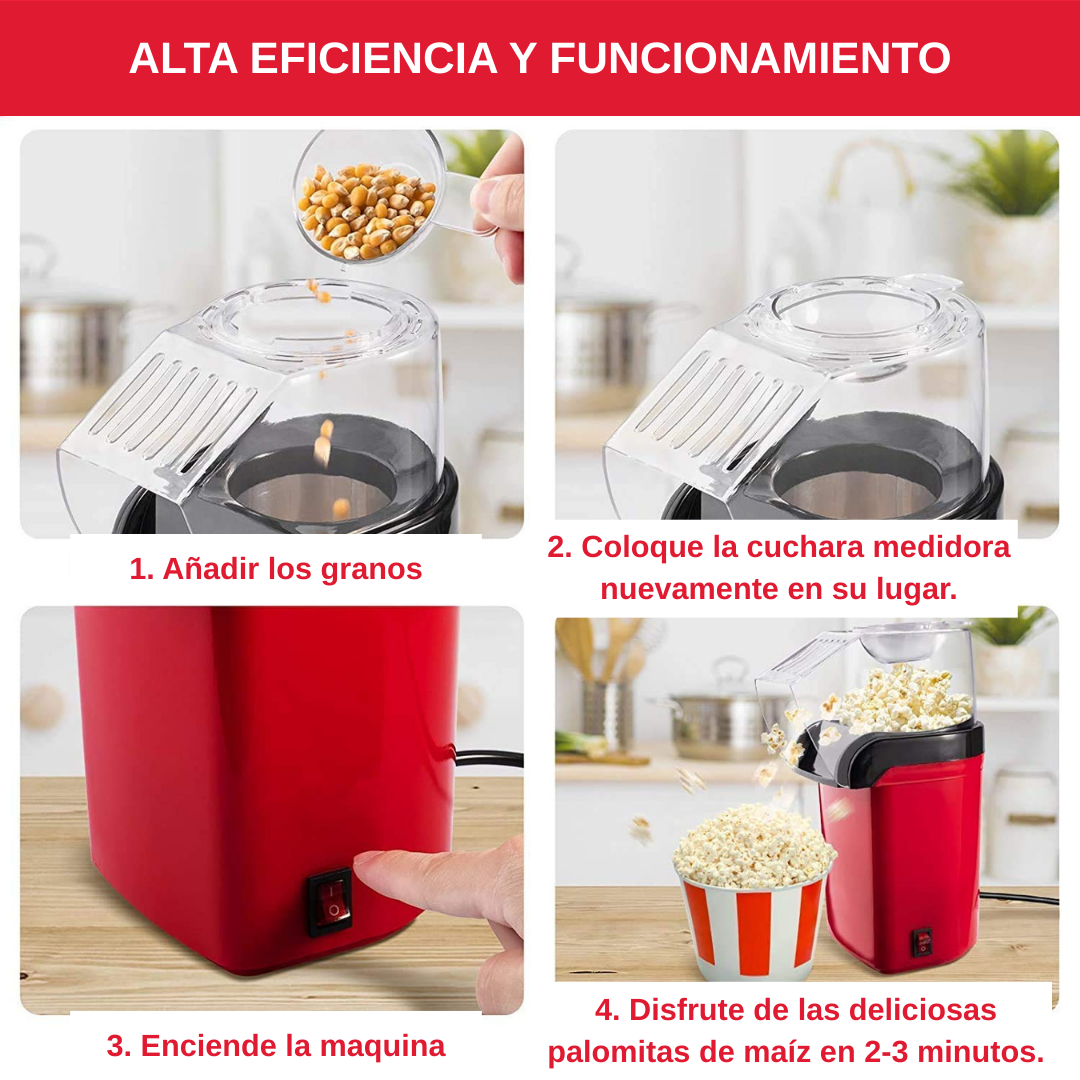 ALTA EFICIENCIA Y FUNCIONAMIENTO

1. Añadir los granos

2. Coloque la cuchara medidora nuevamente en su lugar.

3. Enciende la maquina

4. Disfrute de las deliciosas palomitas de maíz en 2-3 minutos.